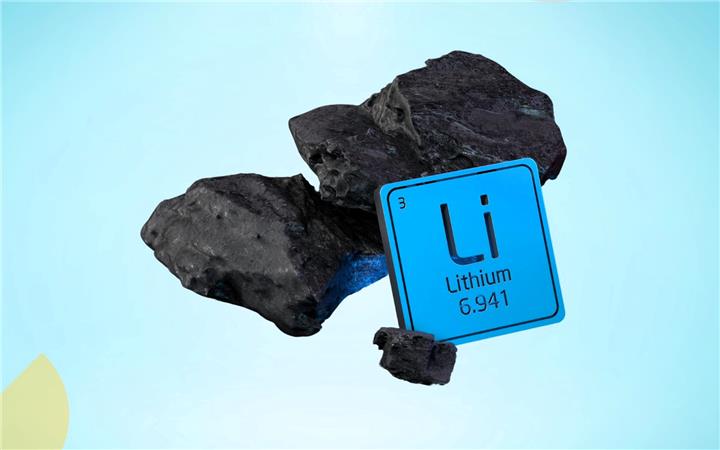 3
Li
Lithium
6.941